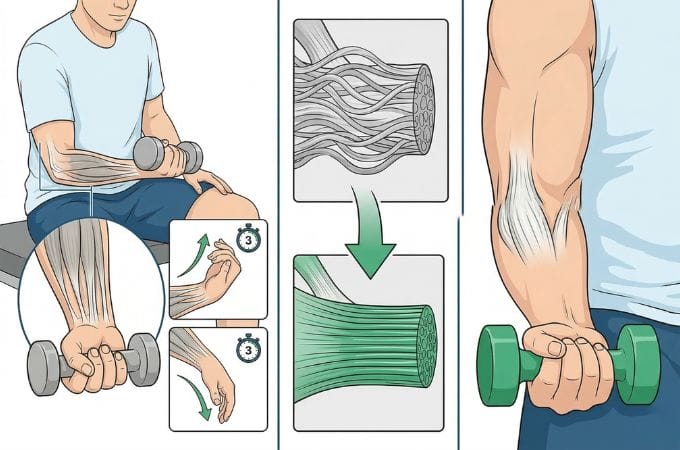 3

3